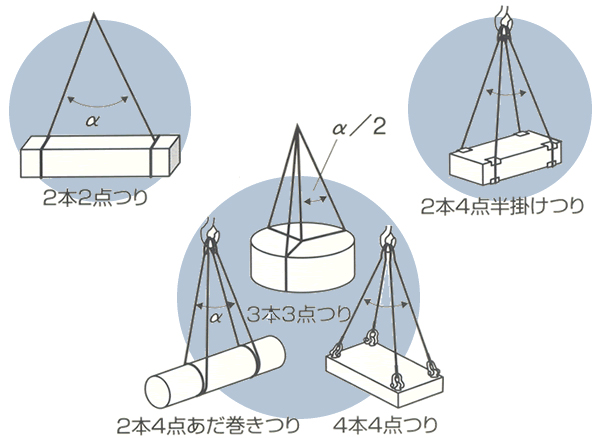 $\alpha$

2本2点つり

$\alpha/2$

2本4点半掛けつり

$\alpha$

3本3点つり

2本4点あだ巻きつり

4本4点つり